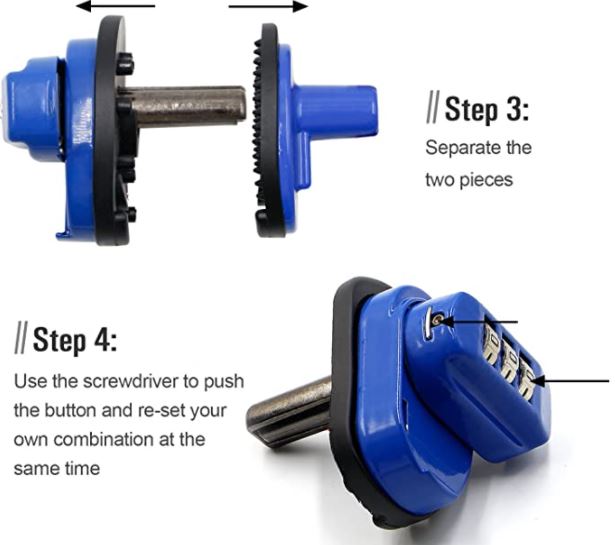 // Step 3:

Separate the two pieces

// Step 4:

Use the screwdriver to push the button and re-set your own combination at the same time